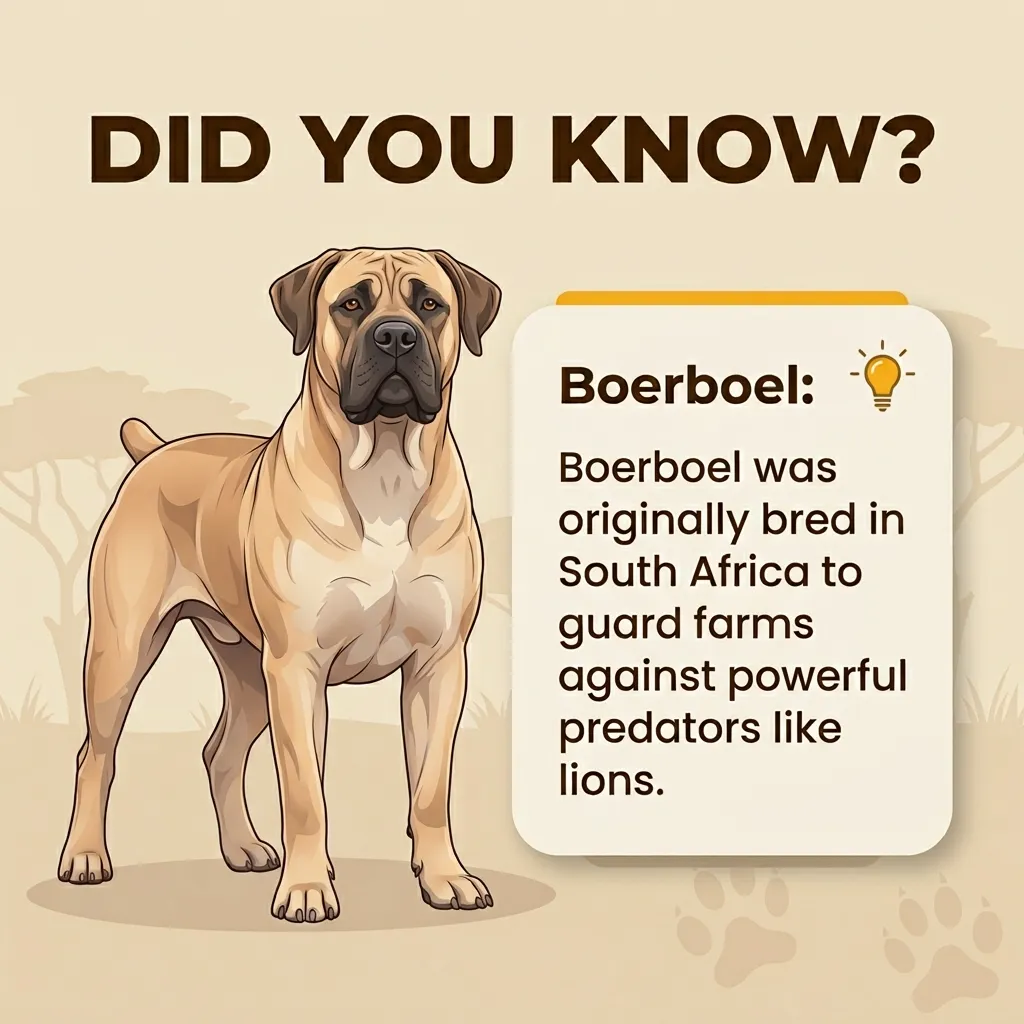 DID YOU KNOW?

Boerboel:

Boerboel was originally bred in South Africa to guard farms against powerful predators like lions.