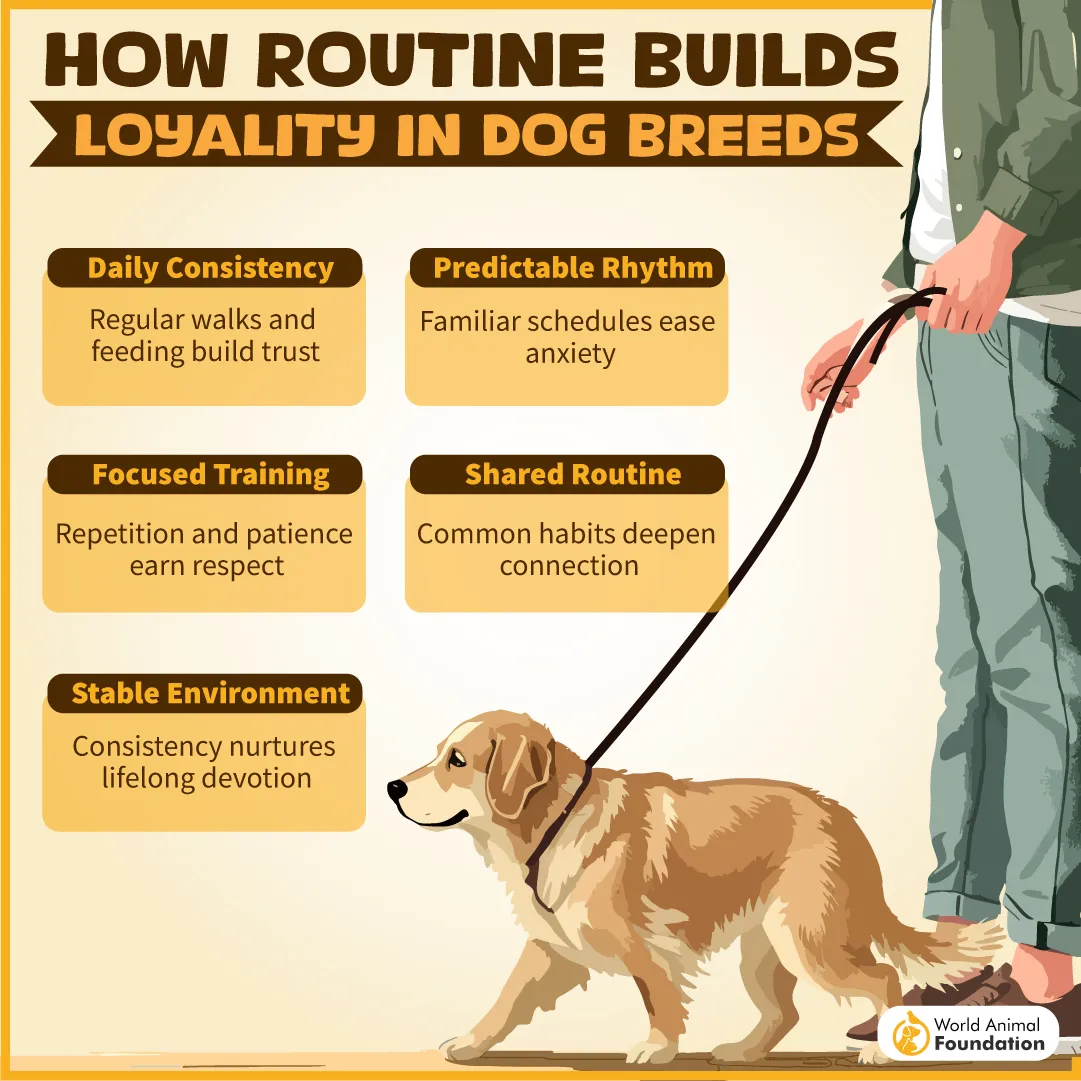 HOW ROUTINE BUILDS
LOYALITY IN DOG BREEDS

Daily Consistency
Regular walks and feeding build trust

Predictable Rhythm
Familiar schedules ease anxiety

Focused Training
Repetition and patience earn respect

Shared Routine
Common habits deepen connection

Stable Environment
Consistency nurtures lifelong devotion

World Animal Foundation