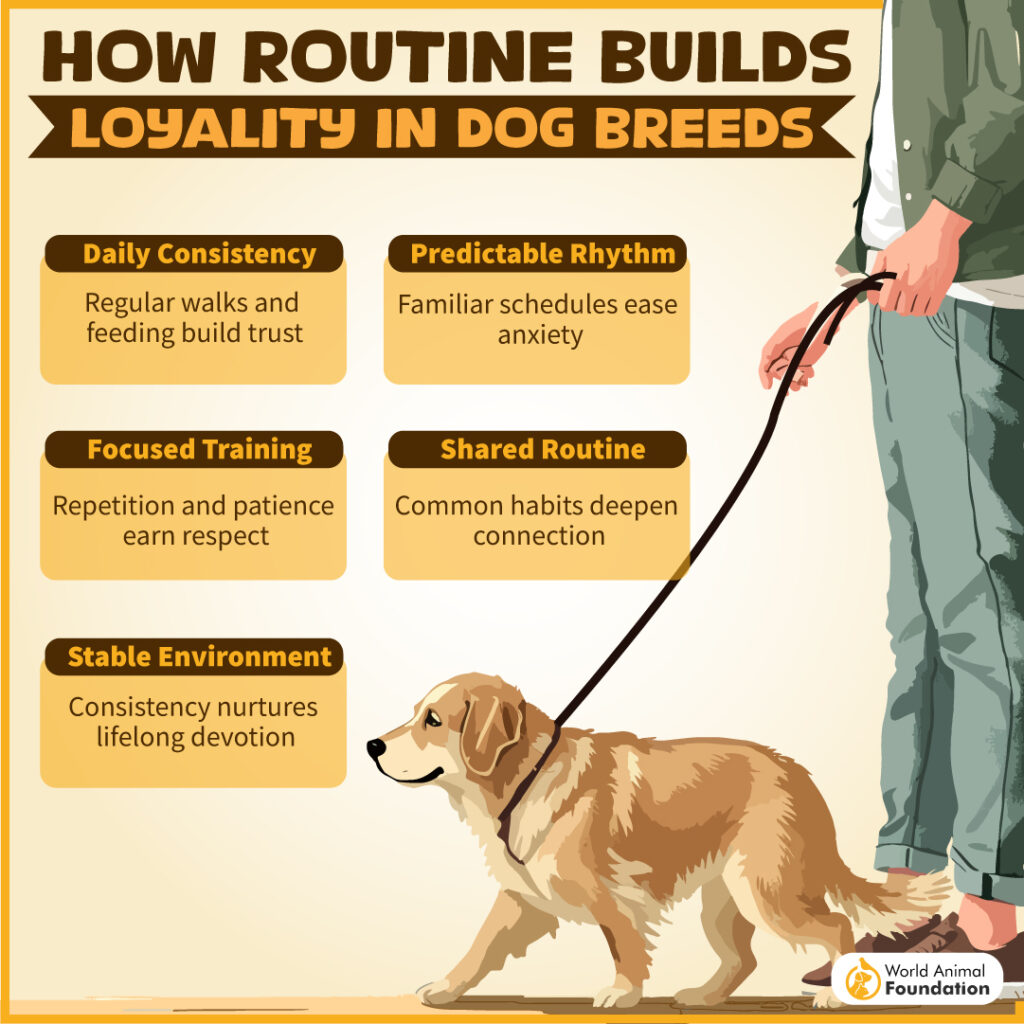 HOW ROUTINE BUILDS
LOYALITY IN DOG BREEDS

Daily Consistency
Regular walks and feeding build trust

Predictable Rhythm
Familiar schedules ease anxiety

Focused Training
Repetition and patience earn respect

Shared Routine
Common habits deepen connection

Stable Environment
Consistency nurtures lifelong devotion

World Animal Foundation