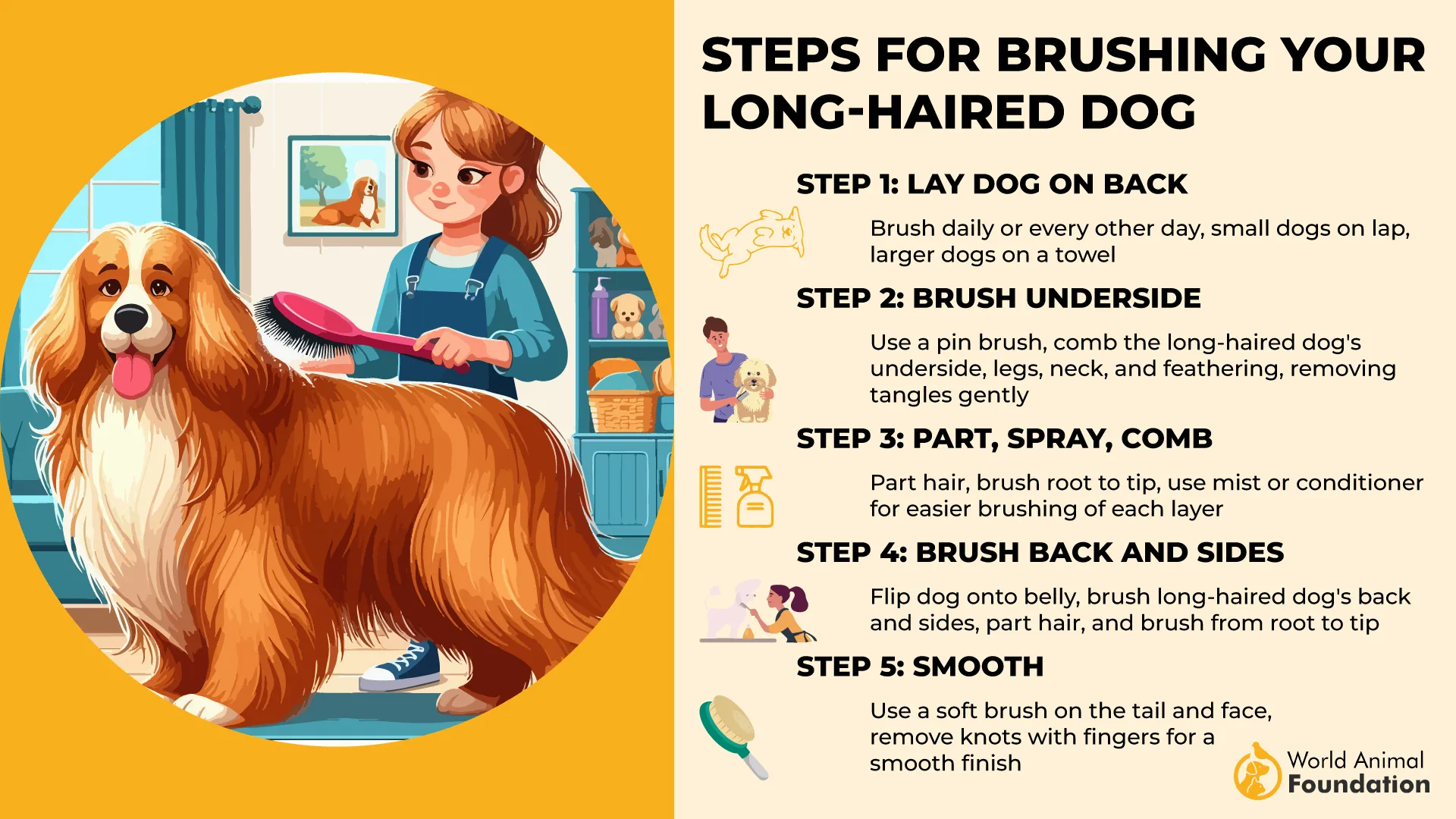 STEPS FOR BRUSHING YOUR LONG-HAIRED DOG

STEP 1: LAY DOG ON BACK

Brush daily or every other day, small dogs on lap, larger dogs on a towel

STEP 2: BRUSH UNDERSIDE

Use a pin brush, comb the long-haired dog's underside, legs, neck, and feathering, removing tangles gently

STEP 3: PART, SPRAY, COMB

Part hair, brush root to tip, use mist or conditioner for easier brushing of each layer

STEP 4: BRUSH BACK AND SIDES

Flip dog onto belly, brush long-haired dog's back and sides, part hair, and brush from root to tip

STEP 5: SMOOTH

Use a soft brush on the tail and face, remove knots with fingers for a smooth finish

World Animal Foundation