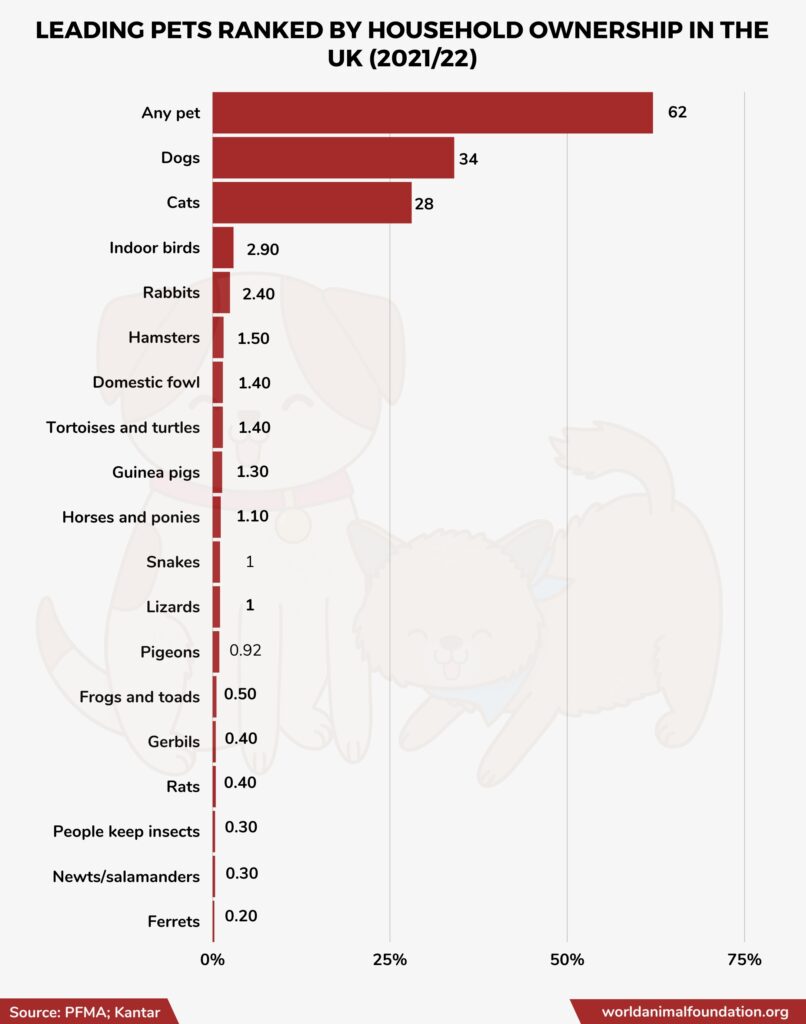 LEADING PETS RANKED BY HOUSEHOLD OWNERSHIP IN THE UK (2021/22)

Any pet 62
Dogs 34
Cats 28
Indoor birds 2.90
Rabbits 2.40
Hamsters 1.50
Domestic fowl 1.40
Tortoises and turtles 1.40
Guinea pigs 1.30
Horses and ponies 1.10
Snakes 1
Lizards 1
Pigeons 0.92
Frogs and toads 0.50
Gerbils 0.40
Rats 0.40
People keep insects 0.30
Newts/salamanders 0.30
Ferrets 0.20

0% 25% 50% 75%

Source: PFMA; Kantar

worldanimalfoundation.org