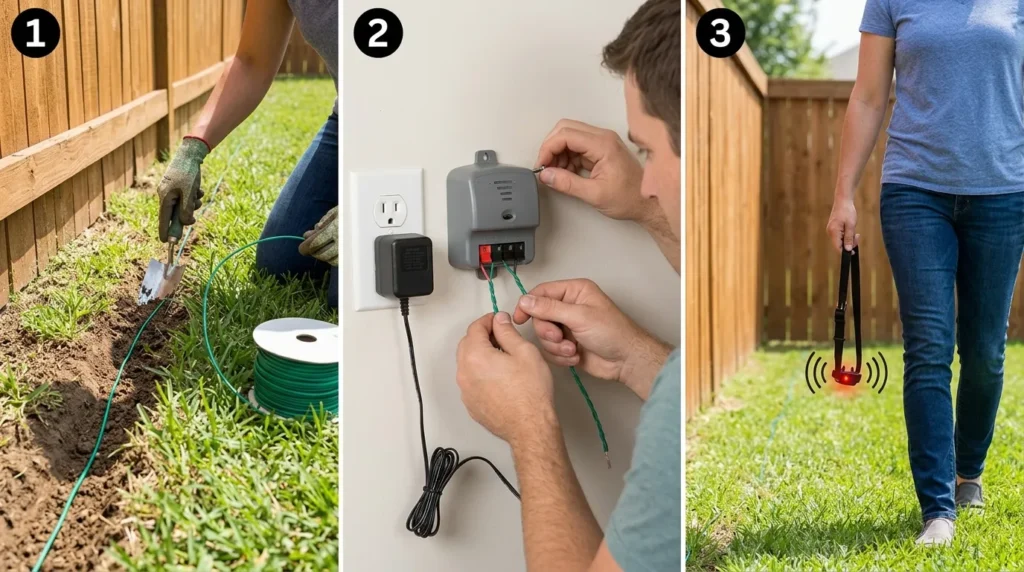 1

2

3